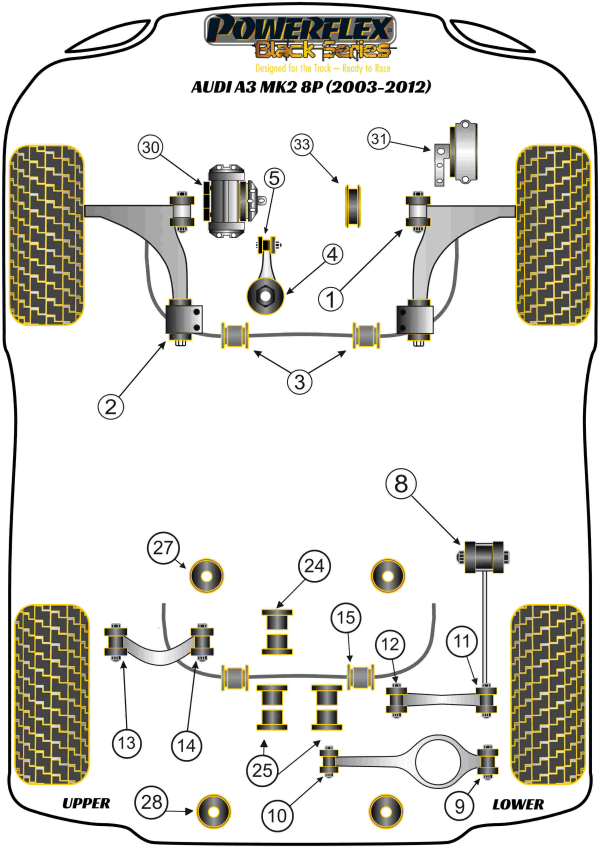 POWERFLEX
Black Series
Designed for the Track – Ready to Race
AUDI A3 MK2 8P (2003-2012)

30
33
31
5
4
1
2
3

8
27
24
15
12
11
13
14
25
10
9
28
UPPER
LOWER