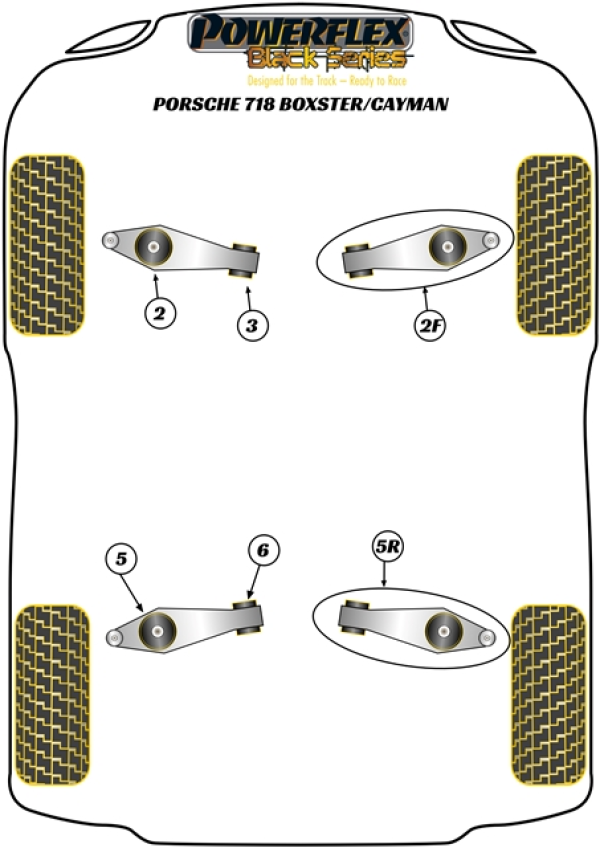 POWERFLEX
Black Series
Designed for the Track – Ready to Race
PORSCHE 718 BOXSTER/CAYMAN

2
3
2F
5
6
5R