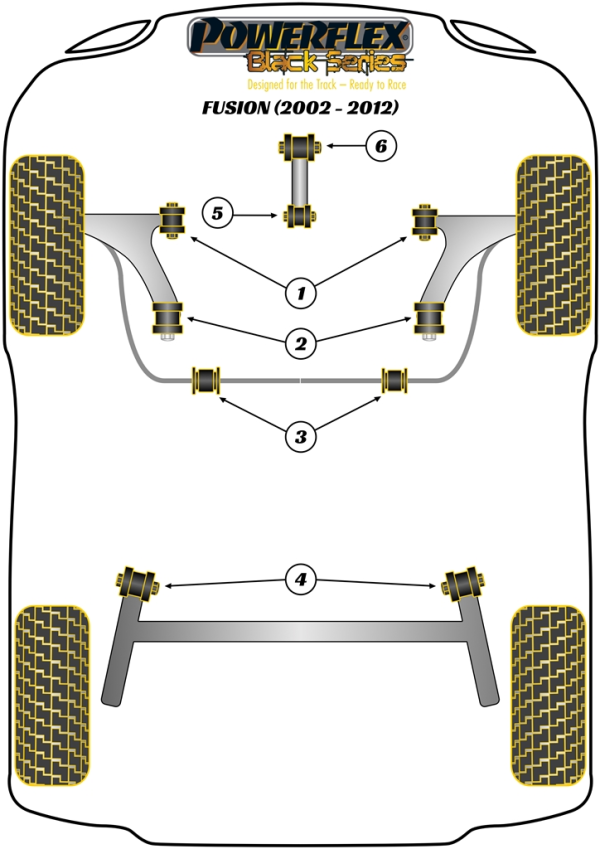 POWERFLEX
Black Series
Designed for the Track – Ready to Race

FUSION (2002 - 2012)

6
5
1
2
3
4