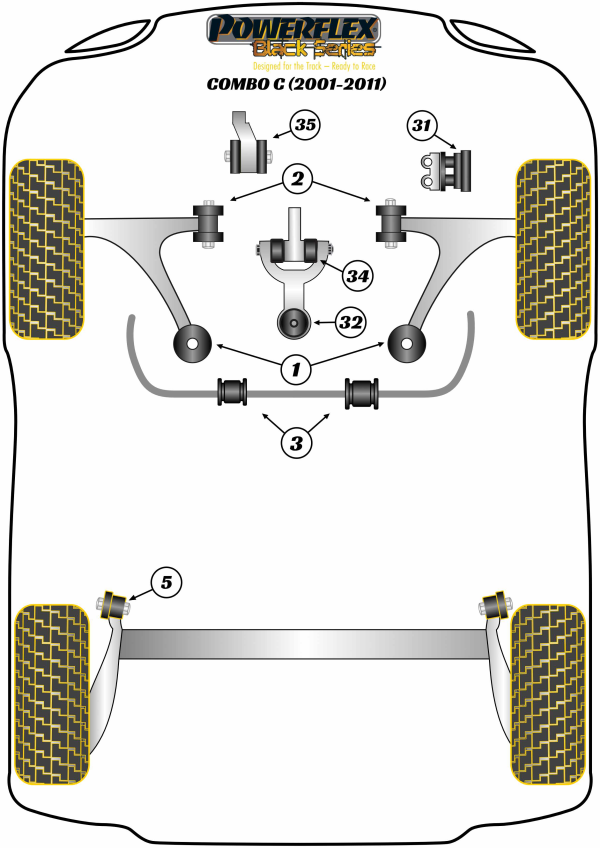 POWERFLEX
Black Series
Designed for the Track – Ready to Race

COMBO C (2001-2011)

35

31

2

34

32

1

3

5