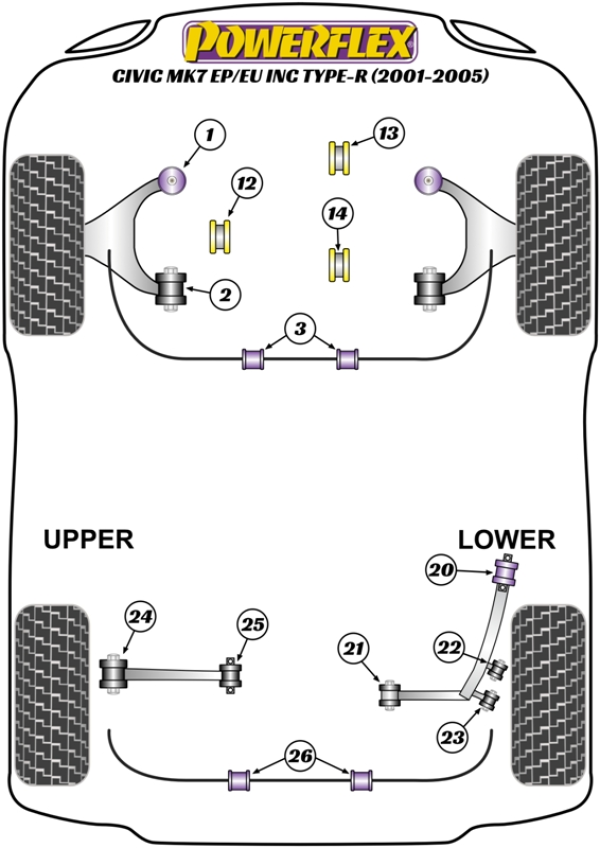 POWERFLEX
CIVIC MK7 EP/EU INC TYPE-R (2001-2005)

1
13
12
14
2
3

UPPER
LOWER
20
24
25
21
22
23
26