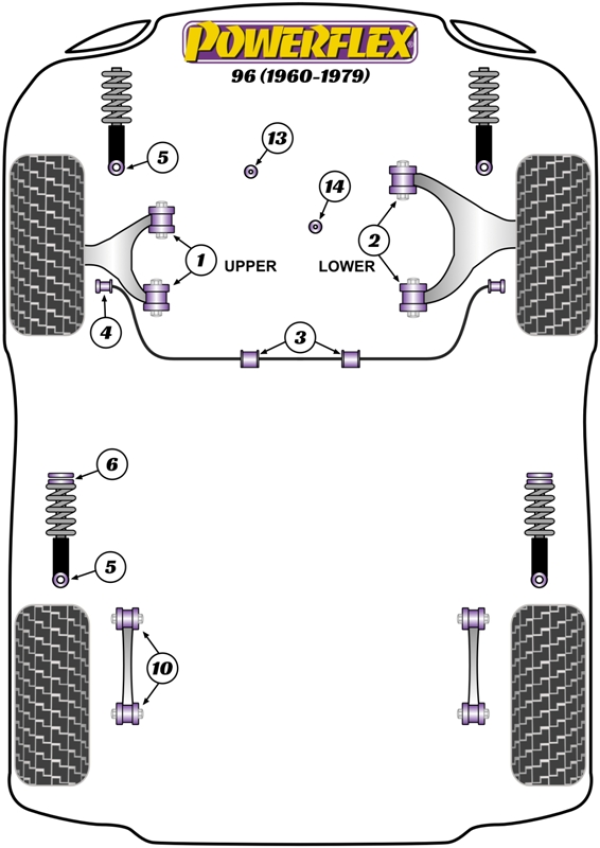 POWERFLEX
96 (1960-1979)

5

13

14

1

UPPER

LOWER

2

4

3

6

5

10