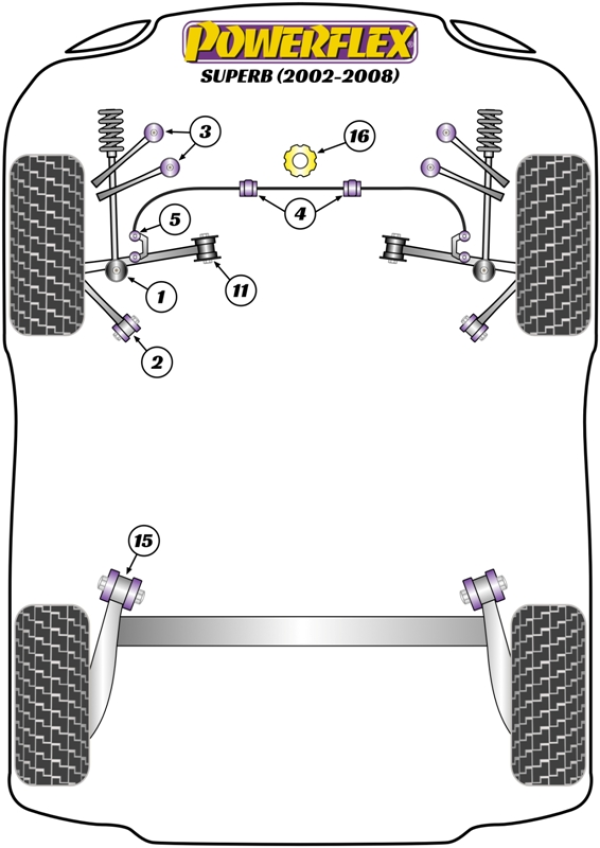 POWERFLEX
SUPERB (2002-2008)

3
16
4
5
1
11
2
15