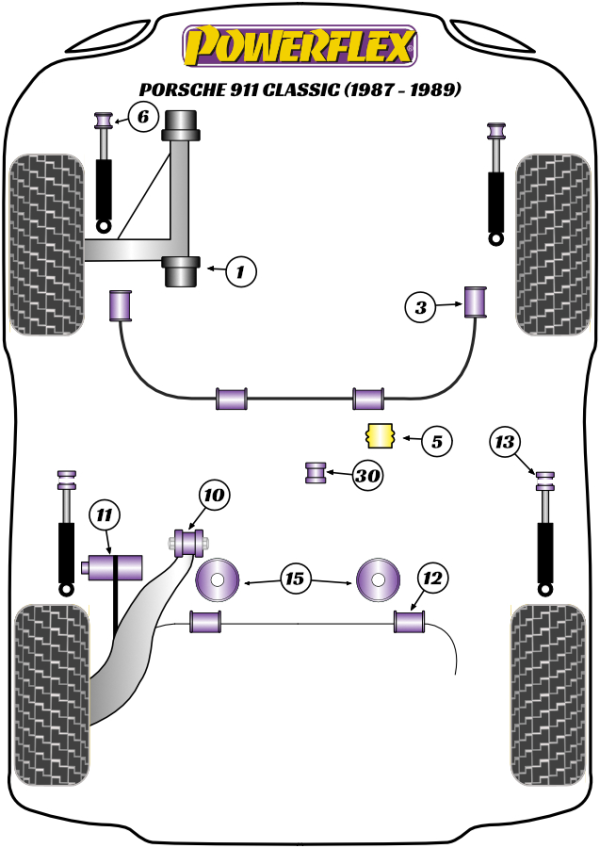 POWERFLEX
PORSCHE 911 CLASSIC (1987 - 1989)

6
1
3
5
30
13
10
11
15
12