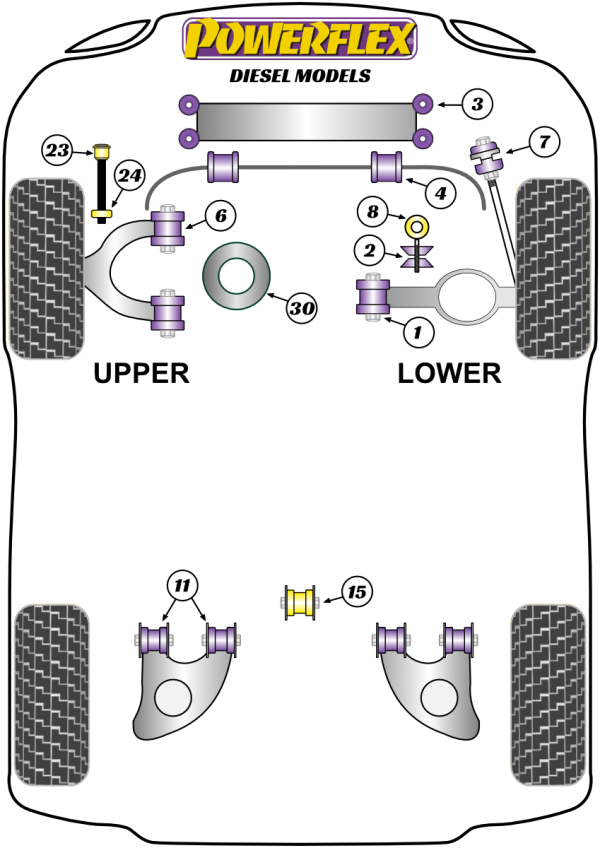 POWERFLEX
DIESEL MODELS

3
7
23
24
4
6
8
2
30
1

UPPER

LOWER

11
15