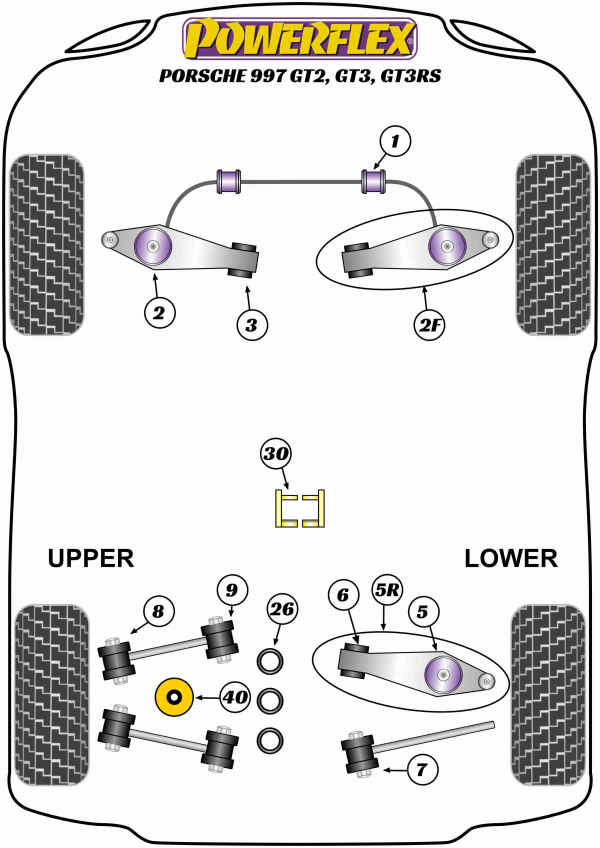 POWERFLEX
PORSCHE 997 GT2, GT3, GT3RS

1
2
3
2F
30
UPPER
LOWER
8
9
26
6
5R
5
40
7