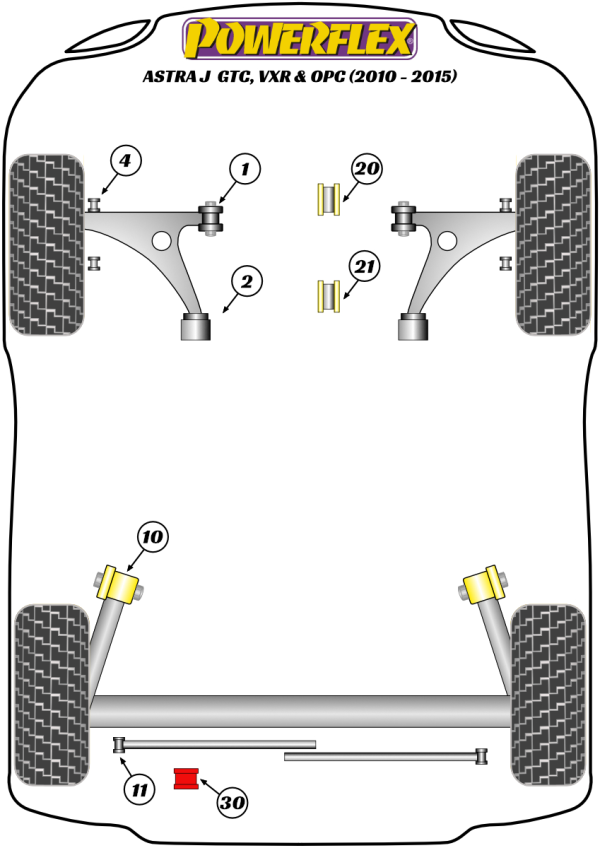 POWERFLEX
ASTRA J GTC, VXR & OPC (2010 - 2015)

4
1
20
2
21
10
11
30