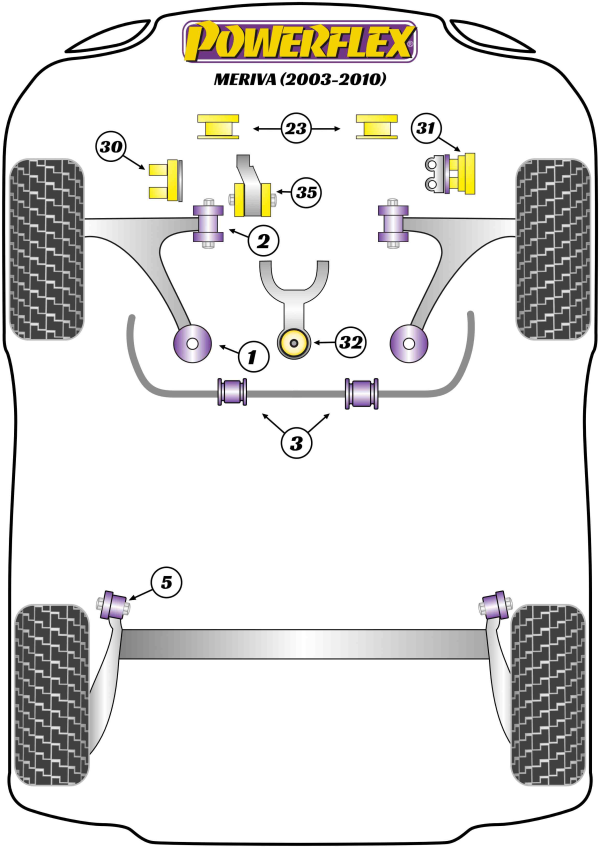 POWERFLEX
MERIVA (2003-2010)

23
30
31
35
2
1
32
3
5