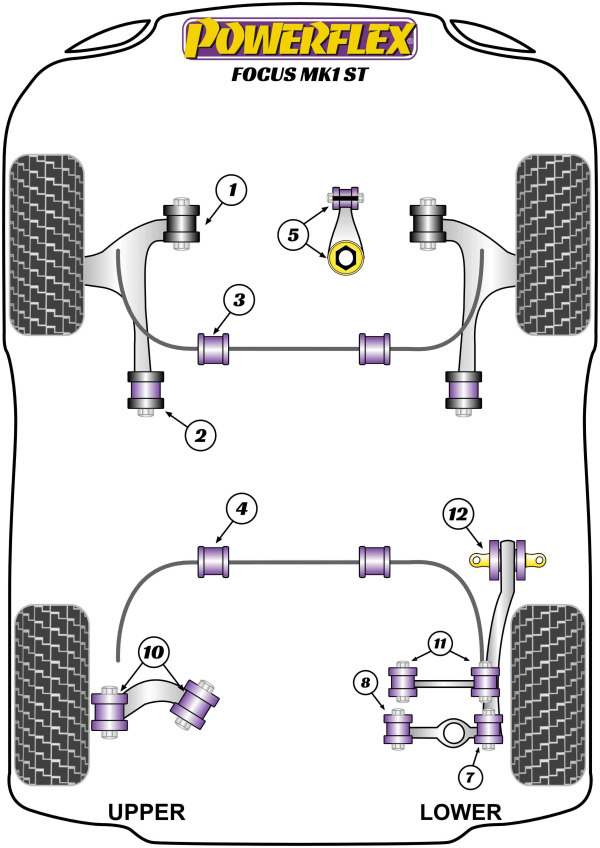 POWERFLEX
FOCUS MK1 ST

1
5
3
2
4
12
10
11
8
7

UPPER
LOWER