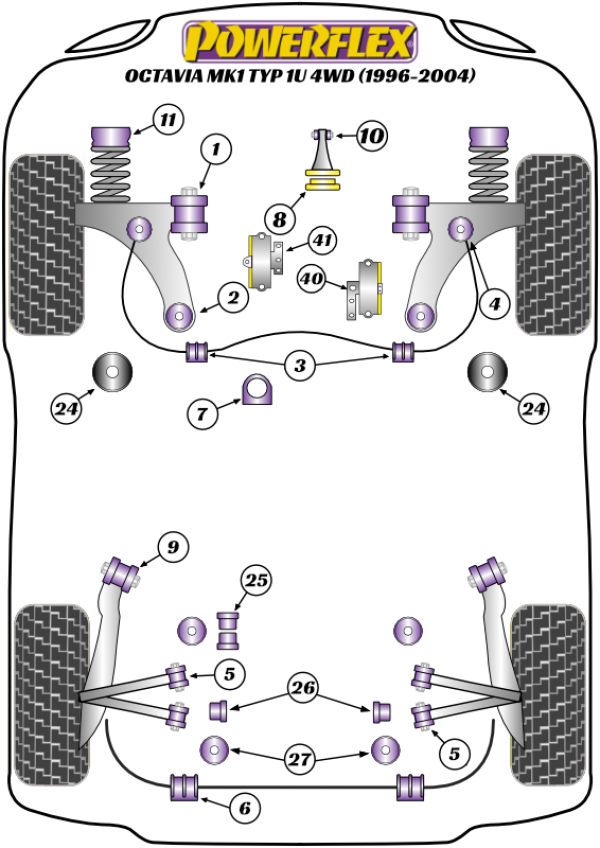 POWERFLEX
OCTAVIA MK1 TYP 1U 4WD (1996-2004)

11
1
10
8
41
40
2
4
3
24
7
24
9
25
5
26
5
27
6