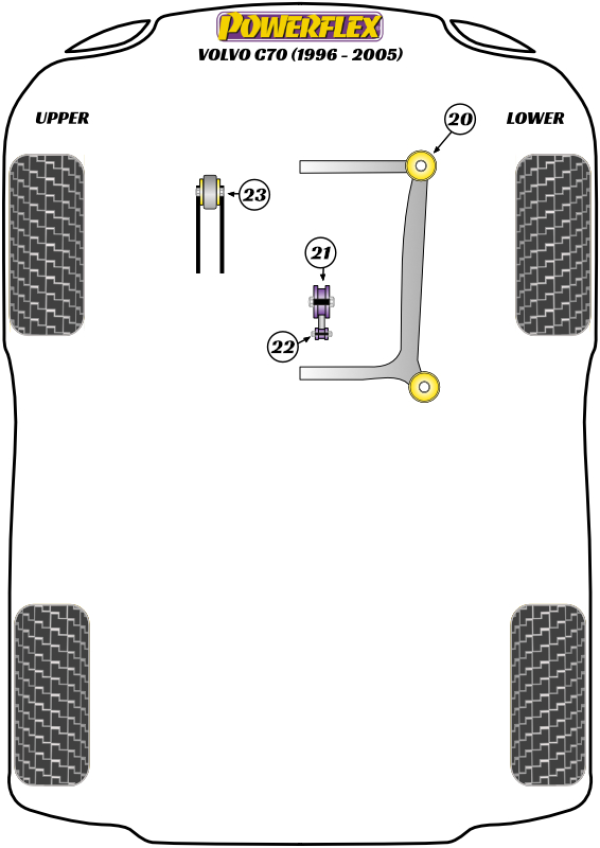 POWERFLEX
VOLVO C70 (1996 - 2005)

UPPER

LOWER

20

23

21

22