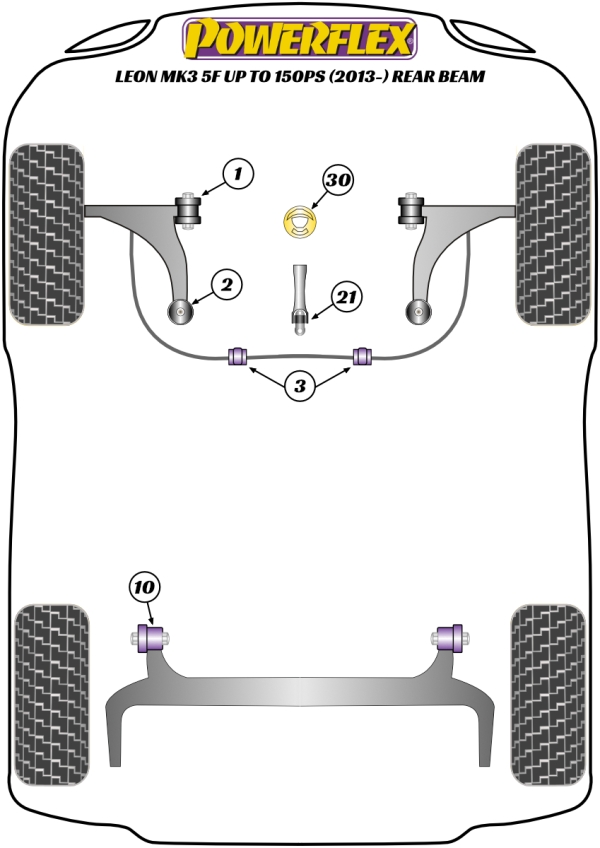 POWERFLEX
LEON MK3 5F UP TO 150PS (2013-) REAR BEAM

1
30
2
21
3
10