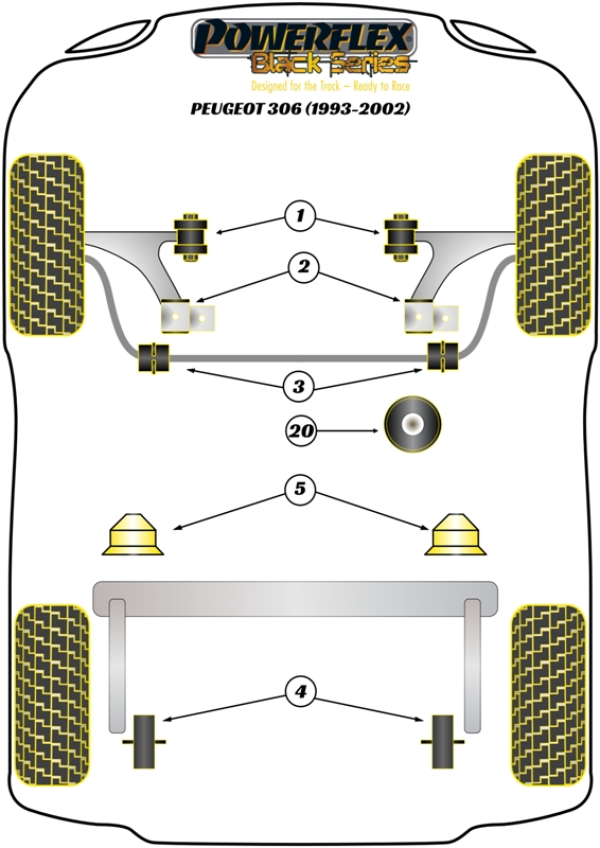 POWERFLEX
Black Series
Designed for the Track – Ready to Race
PEUGEOT 306 (1993-2002)

1
2
3
20
5
4