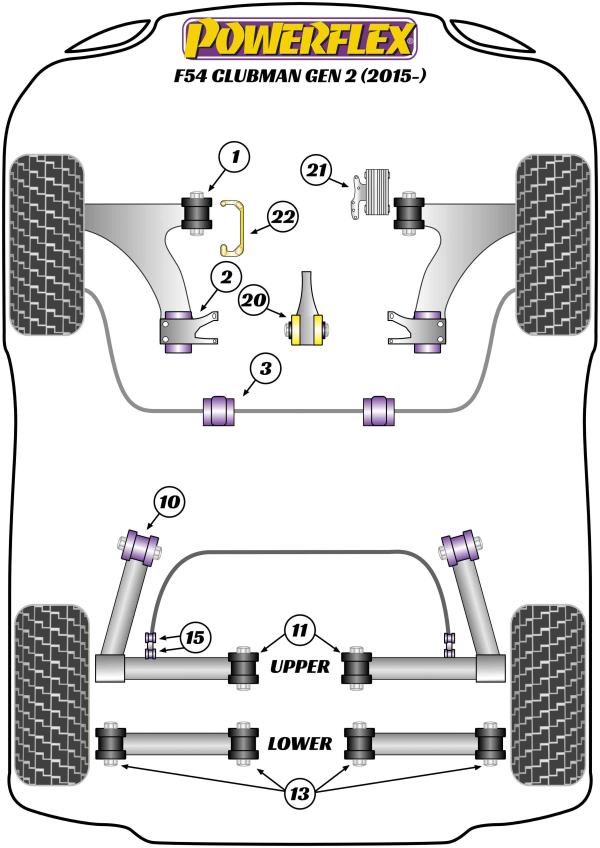 POWERFLEX
F54 CLUBMAN GEN 2 (2015-)

1
21
22
2
20
3
10
15
11
UPPER
LOWER
13