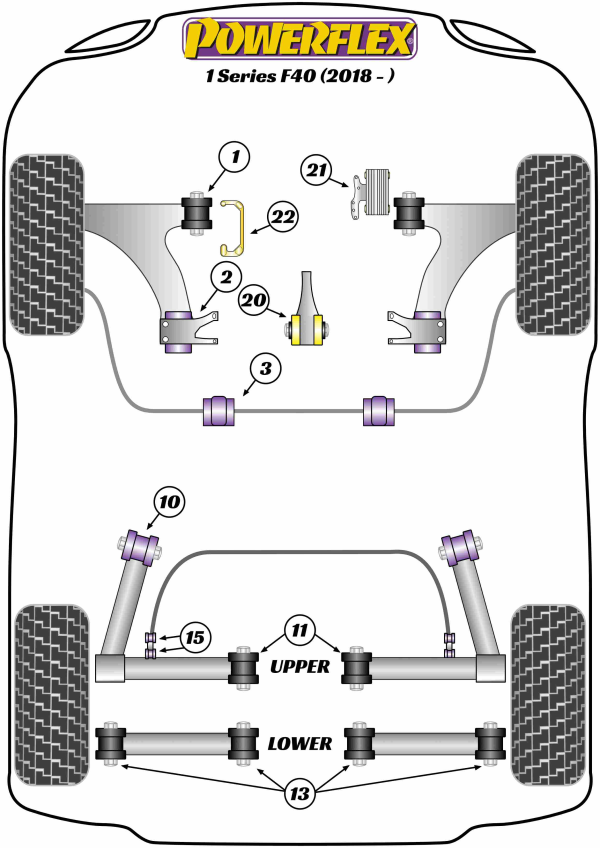 POWERFLEX
1 Series F40 (2018 - )

1
21
22
2
20
3
10
15
11
UPPER
LOWER
13