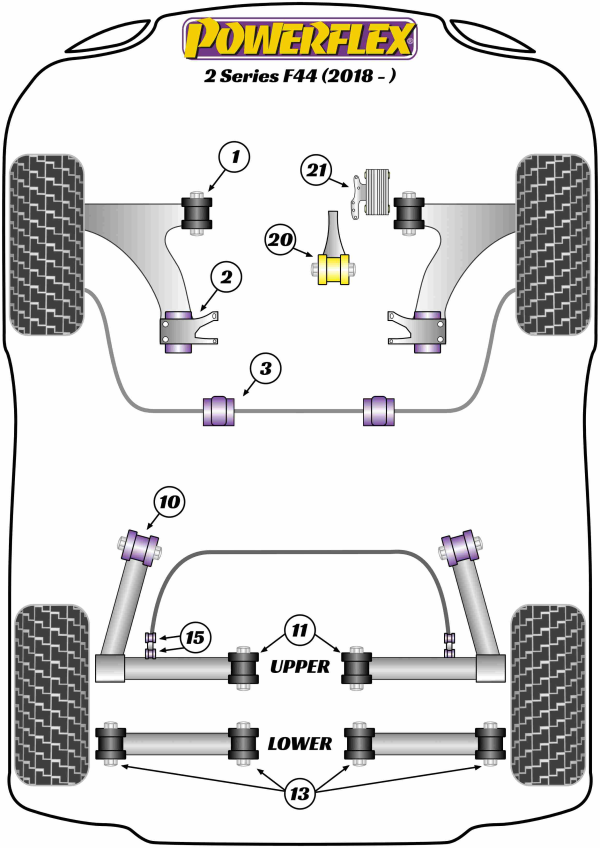 POWERFLEX
2 Series F44 (2018 - )

1

21

20

2

3

10

15

11

UPPER

LOWER

13