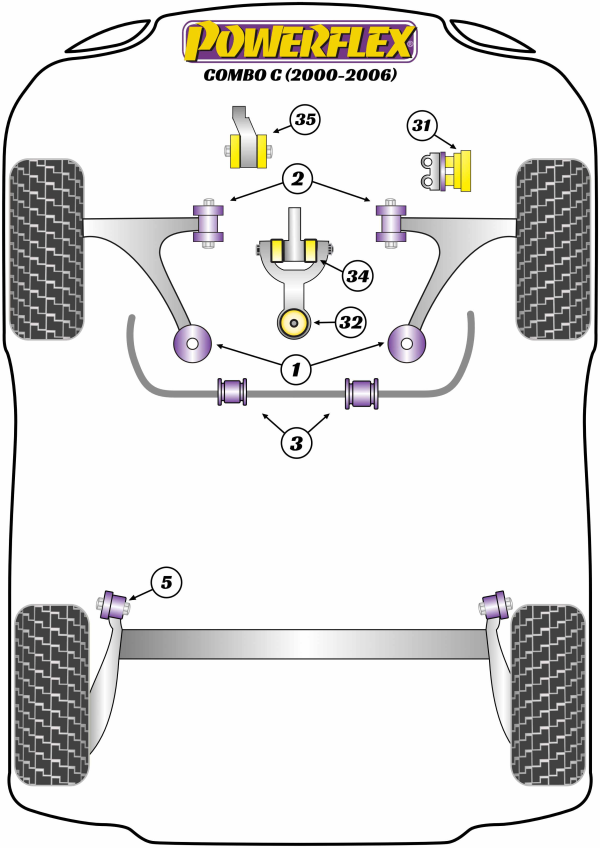 POWERFLEX
COMBO C (2000-2006)

35

31

2

34

32

1

3

5