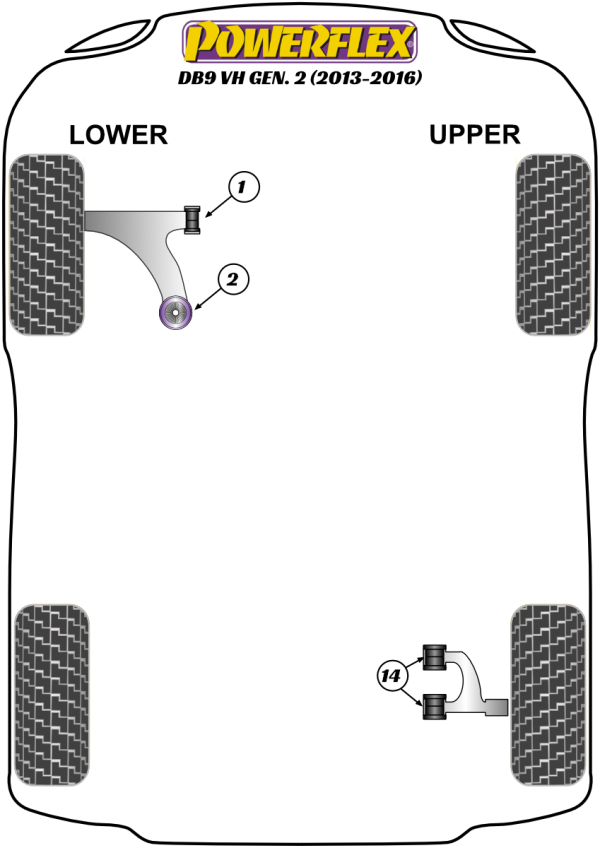 POWERFLEX
DB9 VH GEN. 2 (2013-2016)

LOWER

UPPER

1

2

14