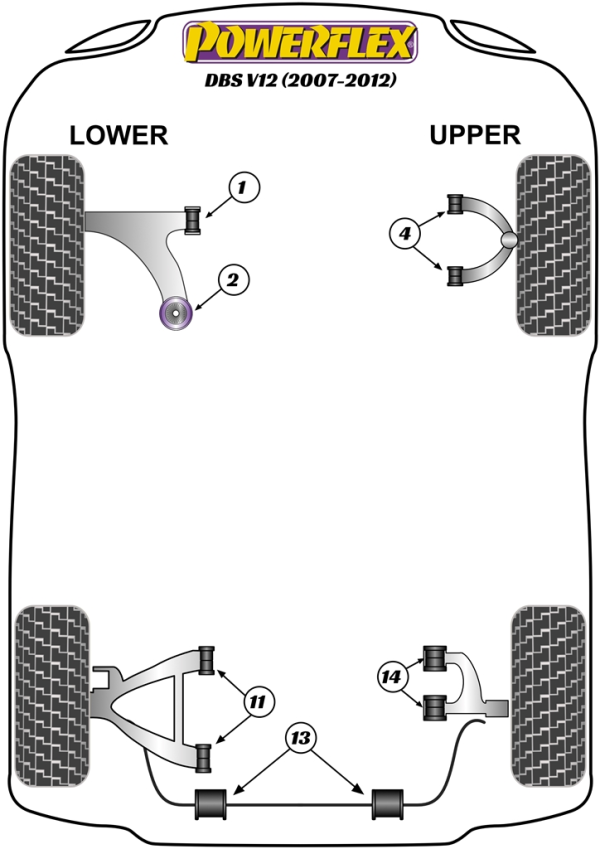 POWERFLEX
DBS V12 (2007-2012)

LOWER

UPPER

1

2

4

11

13

14