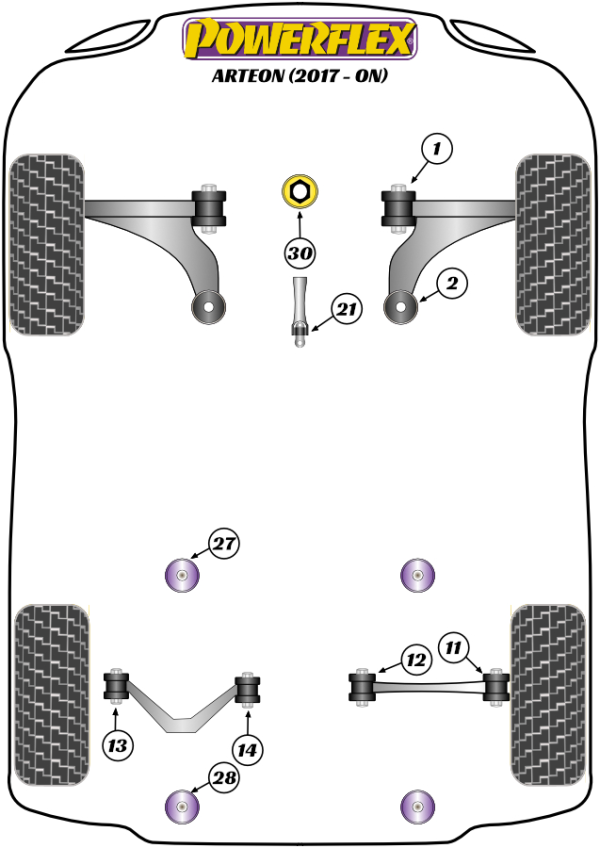 POWERFLEX
ARTEON (2017 - ON)

1
30
2
21
27
12
11
13
14
28