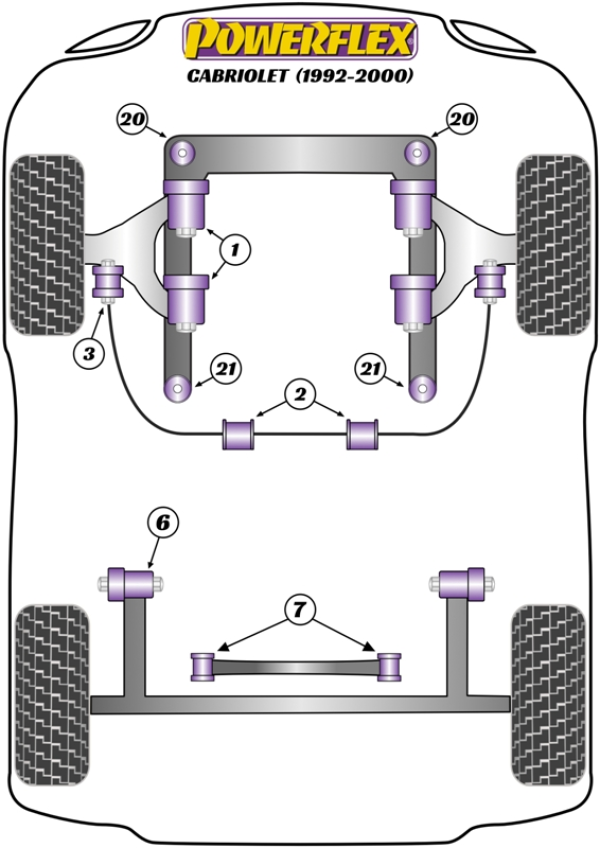 POWERFLEX
CABRIOLET (1992-2000)

20
20
1
3
21
21
2
6
7