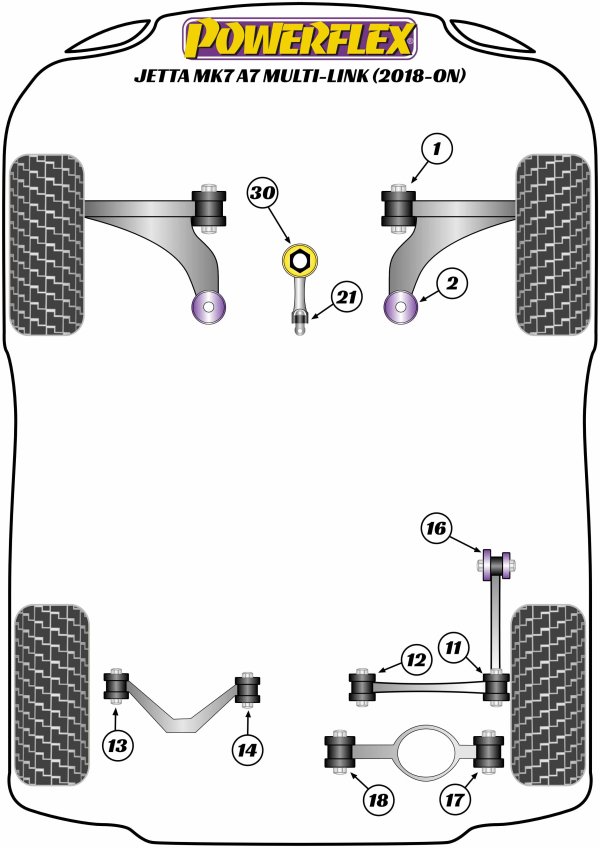 POWERFLEX
JETTA MK7 A7 MULTI-LINK (2018-ON)

1
30
2
21
16
12
11
13
14
18
17