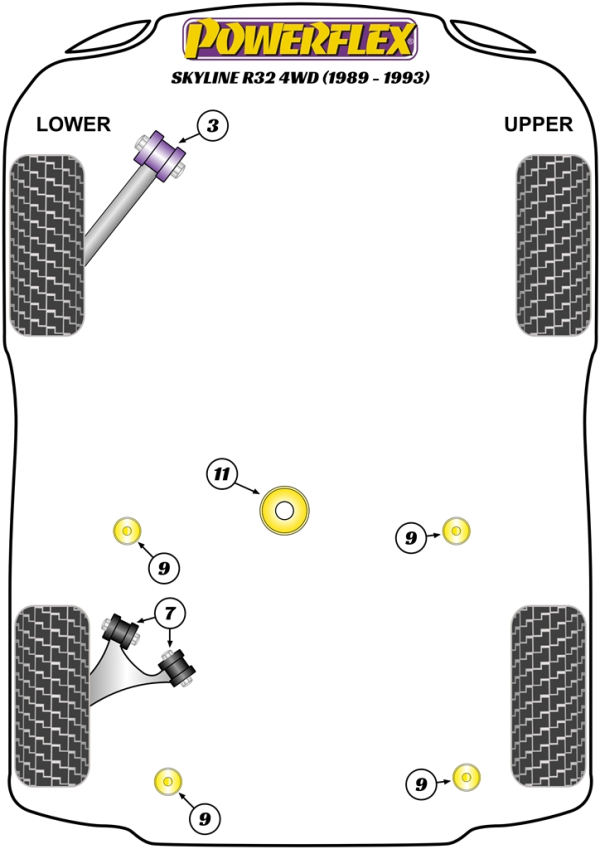 POWERFLEX

SKYLINE R32 4WD (1989 - 1993)

LOWER

UPPER

3

11

9

9

7

9

9