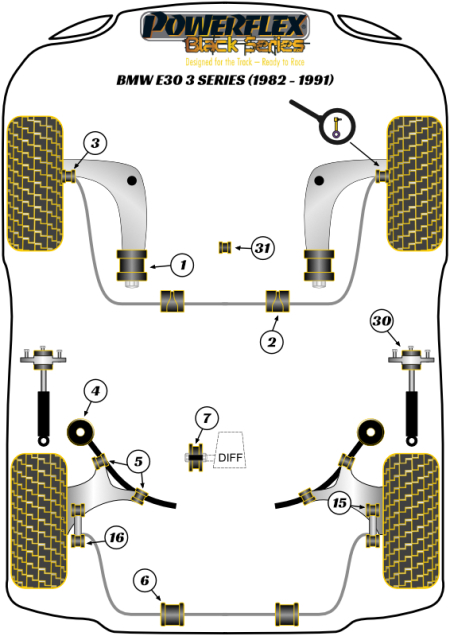 POWERFLEX
Black Series
Designed for the Track – Ready to Race
BMW E30 3 SERIES (1982 - 1991)

3
31
1
2
30
4
7
DIFF
5
15
16
6