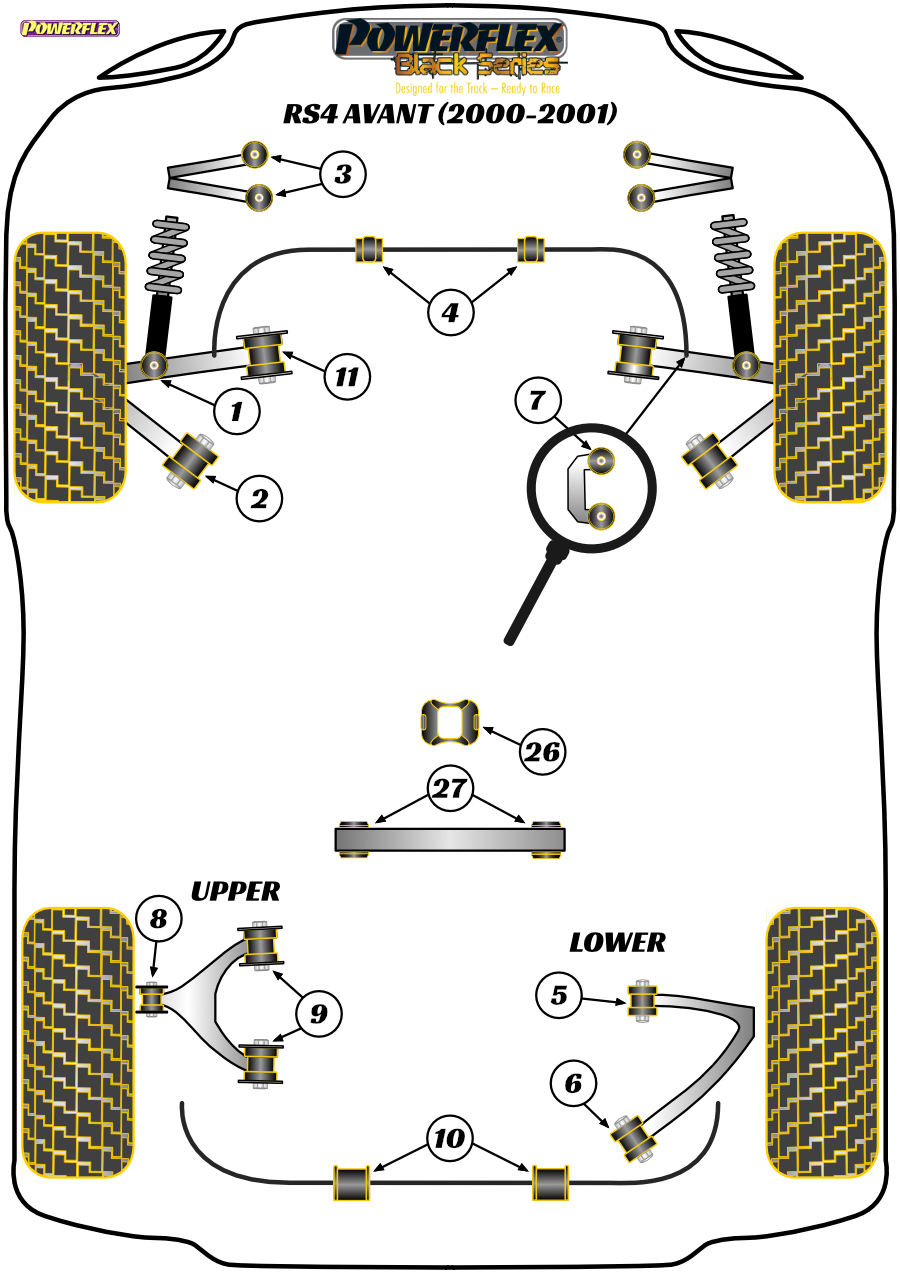 POWERFLEX

POWERFLEX
Black Series
Designed for the Track – Ready to Race

RS4 AVANT (2000-2001)

3

4

11

1

2

7

26

27

UPPER

8

9

LOWER

5

6

10