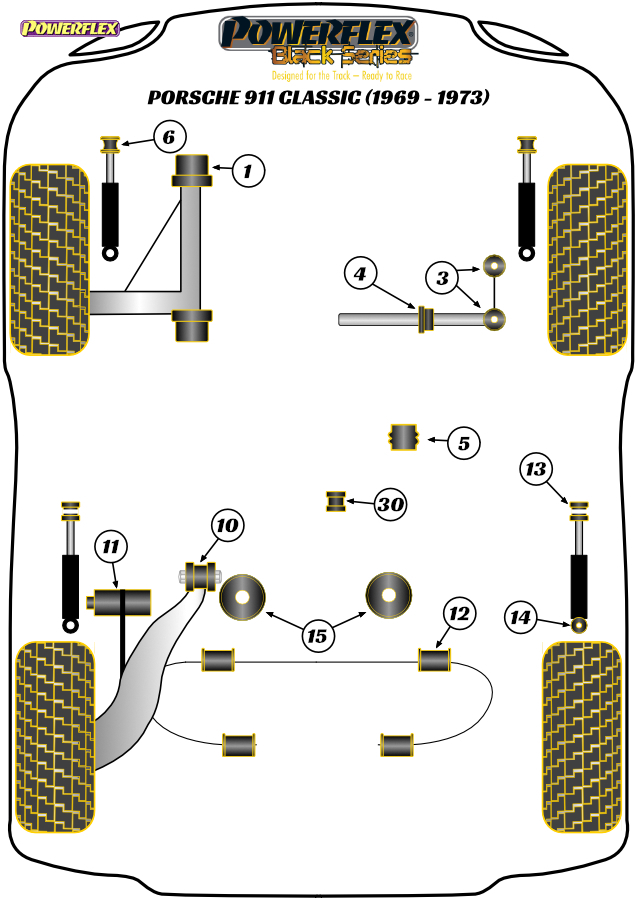 POWERFLEX

POWERFLEX
Black Series
Designed for the Track – Ready to Race

PORSCHE 911 CLASSIC (1969 - 1973)

6
1
4
3
5
13
30
10
11
15
12
14