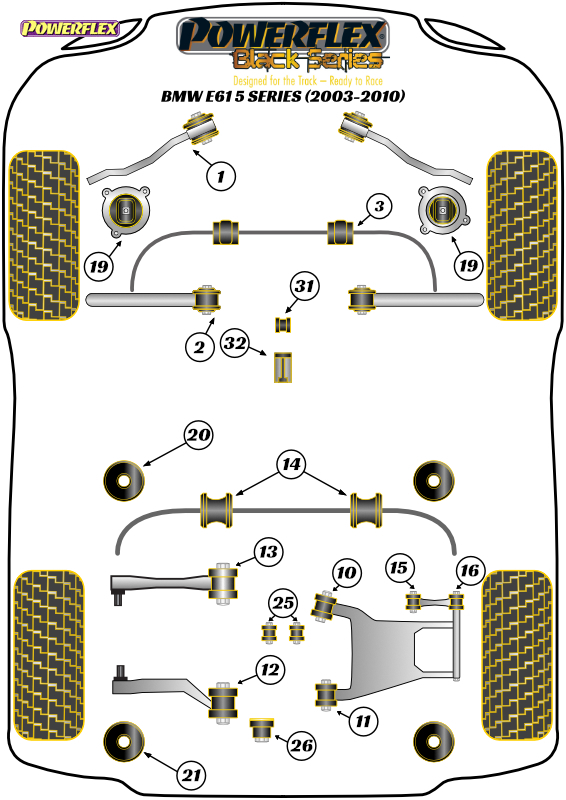 POWERFLEX

POWERFLEX
Black Series
Designed for the Track – Ready to Race
BMW E61 5 SERIES (2003-2010)

1
3
19
19
31
2
32
20
14
13
10
15
16
25
12
11
26
21