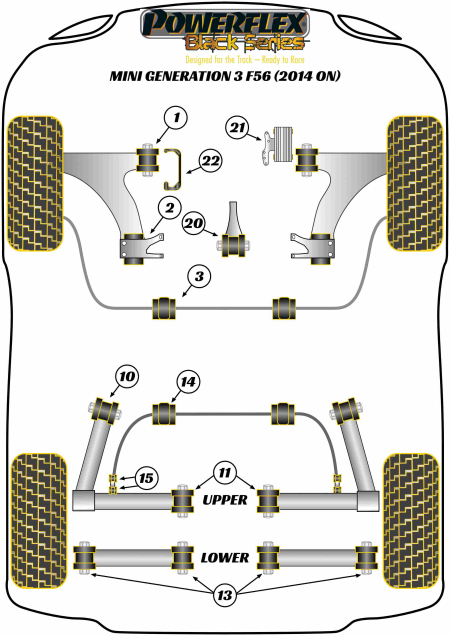 POWERFLEX
Black Series
Designed for the Track – Ready to Race
MINI GENERATION 3 F56 (2014 ON)

1
21
22
2
20
3
10
14
15
11
UPPER
LOWER
13