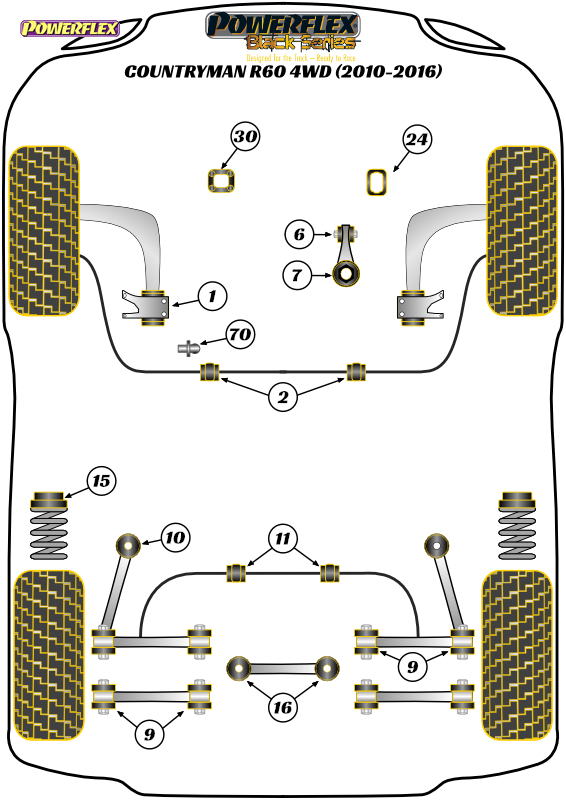 POWERFLEX

POWERFLEX
Black Series
Designed for the Track – Ready to Race

COUNTRYMAN R60 4WD (2010-2016)

30

24

6

7

1

70

2

15

10

11

9

16

9