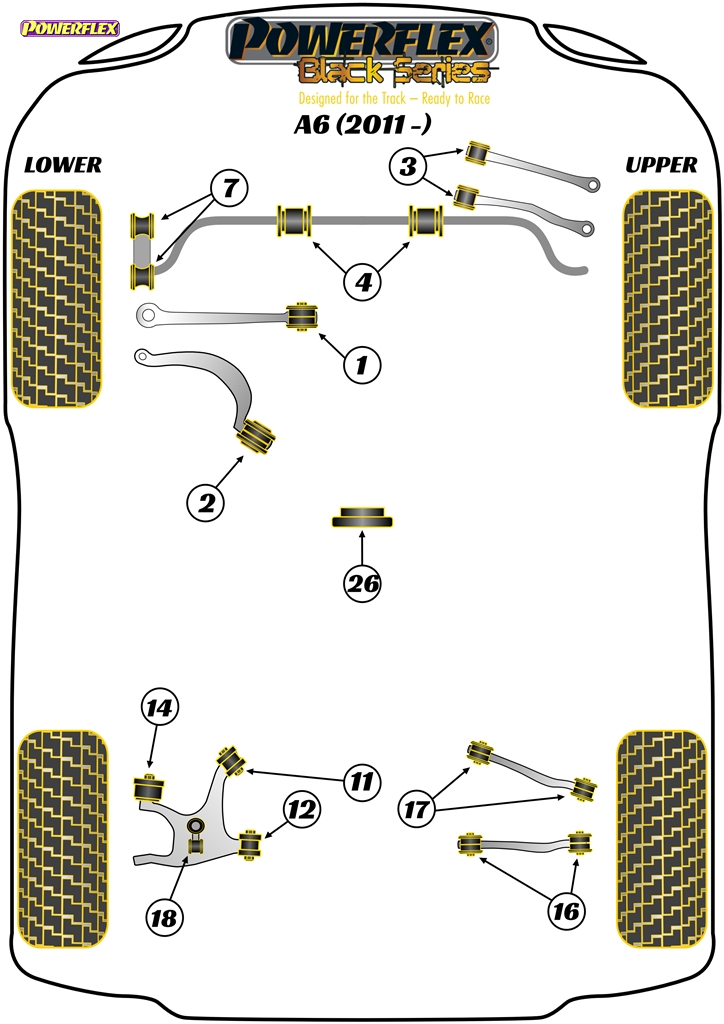 POWERFLEX

POWERFLEX
Black Series
Designed for the Track – Ready to Race

A6 (2011 -)

LOWER

UPPER

3

7

4

1

2

26

14

11

12

17

18

16