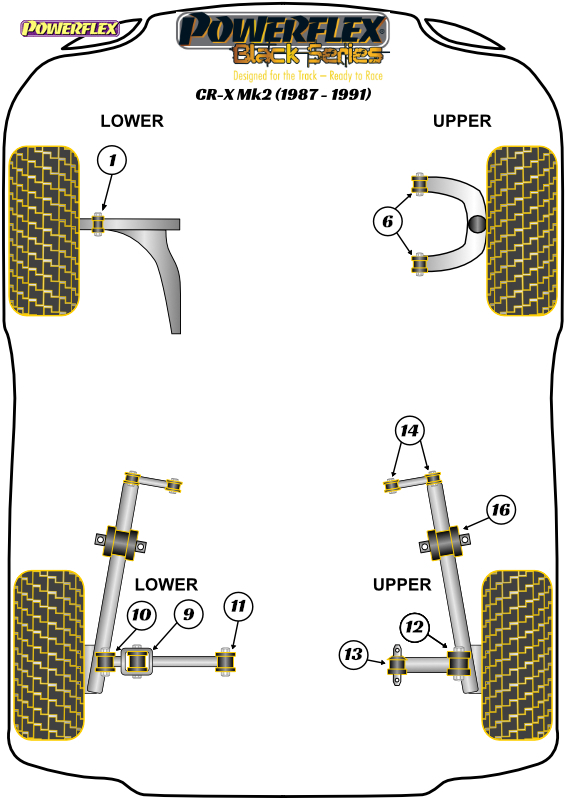 POWERFLEX

POWERFLEX
Black Series
Designed for the Track – Ready to Race

CR-X Mk2 (1987 - 1991)

LOWER

UPPER

1

6

14

16

LOWER

UPPER

10

9

11

12

13