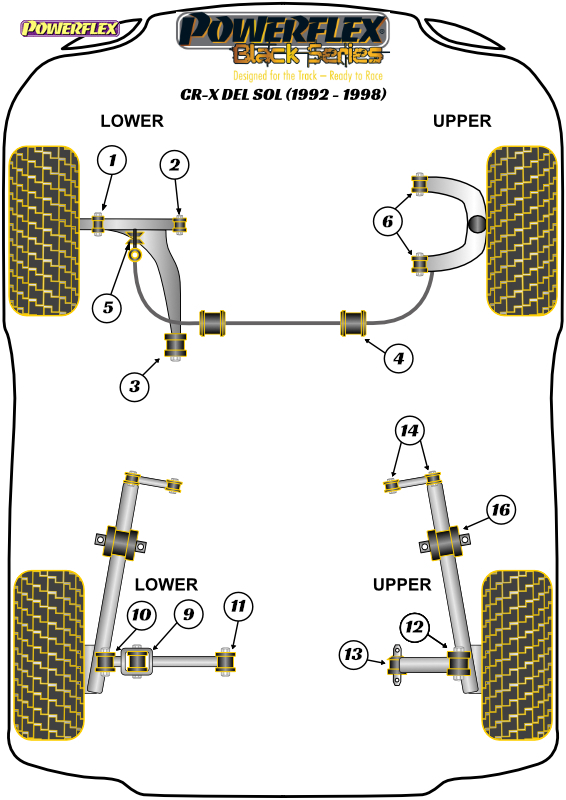 POWERFLEX

POWERFLEX
Black Series
Designed for the Track – Ready to Race

CR-X DEL SOL (1992 - 1998)

LOWER

UPPER

1
2
6
5
3
4

14
16

LOWER

UPPER

10
9
11
12
13