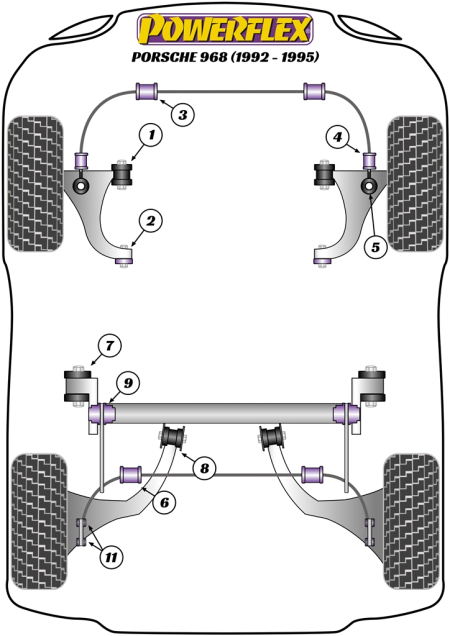 POWERFLEX
PORSCHE 968 (1992 - 1995)

3
1
4
2
5
7
9
8
6
11