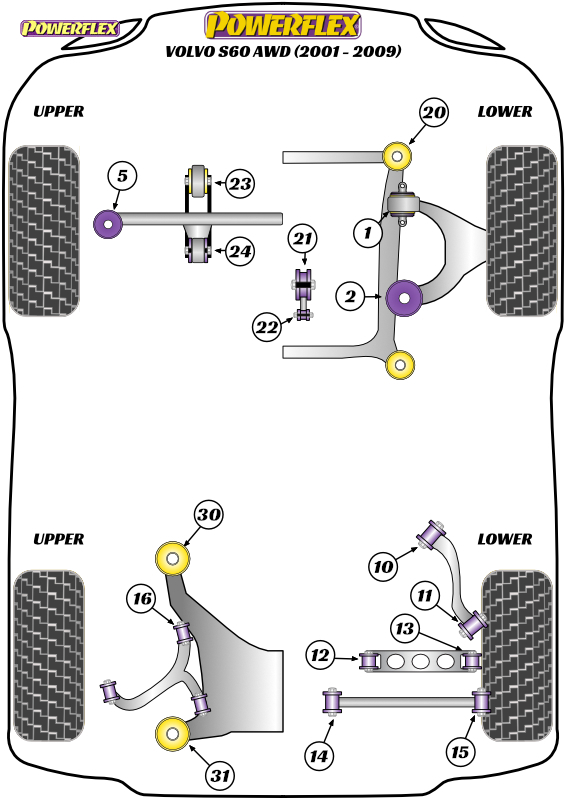 POWERFLEX

POWERFLEX
VOLVO S60 AWD (2001 - 2009)

UPPER

LOWER

20
5
23
1
24
21
2
22

UPPER

LOWER

30
10
16
11
13
12
14
15
31