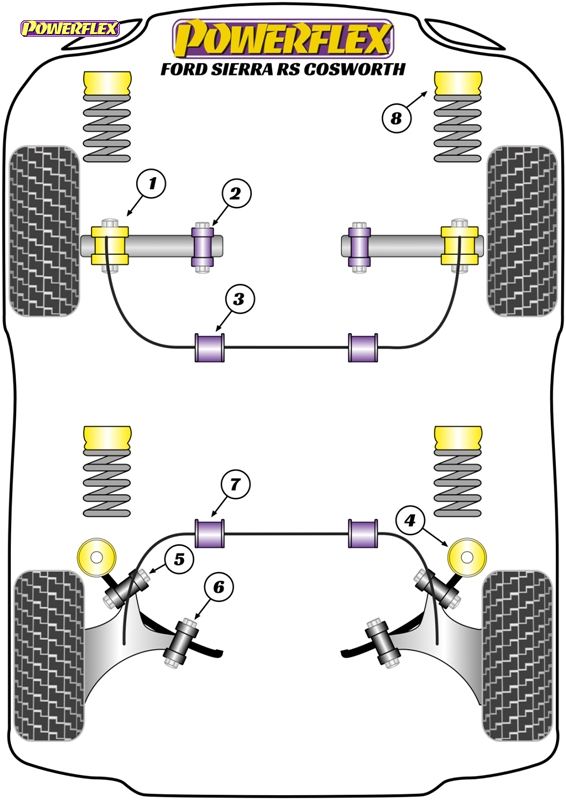 POWERFLEX

POWERFLEX
FORD SIERRA RS COSWORTH

8

1

2

3

7

4

5

6