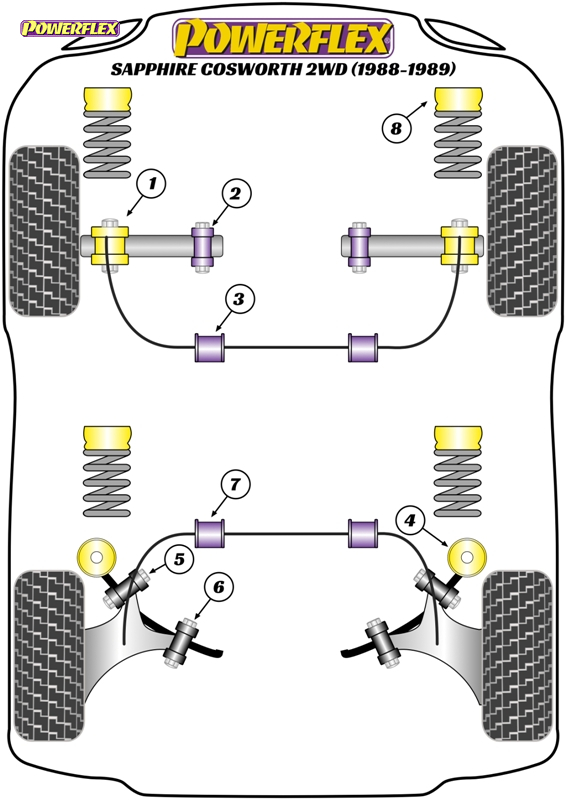 POWERFLEX

POWERFLEX

SAPPHIRE COSWORTH 2WD (1988-1989)

8

1

2

3

7

4

5

6