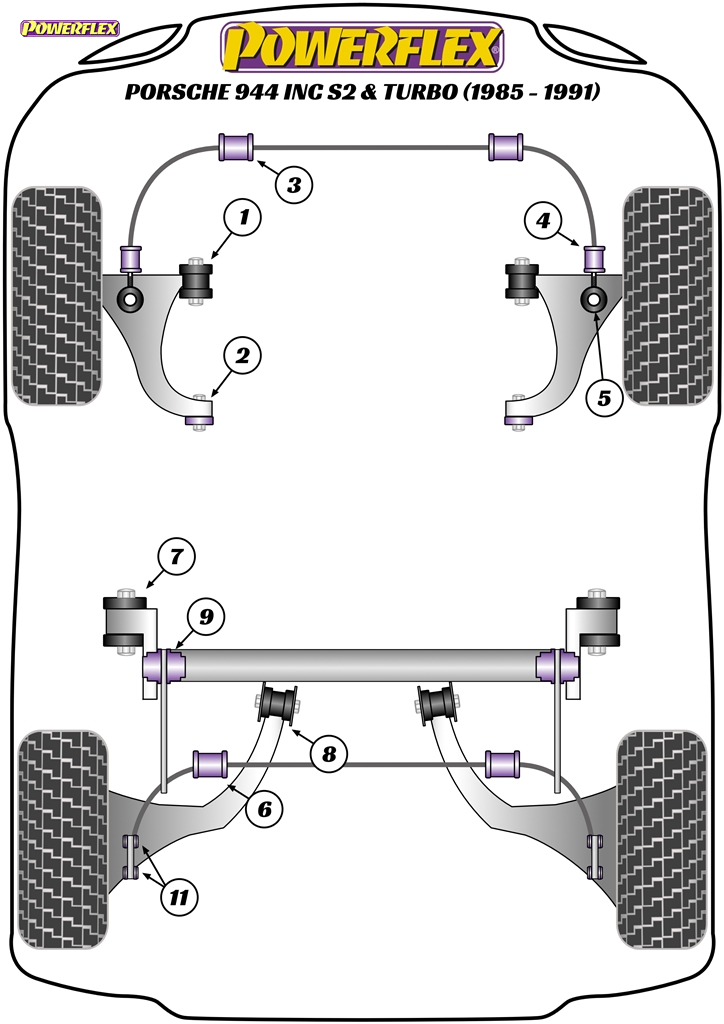 POWERFLEX

POWERFLEX

PORSCHE 944 INC S2 & TURBO (1985 - 1991)

3

1

4

2

5

7

9

8

6

11