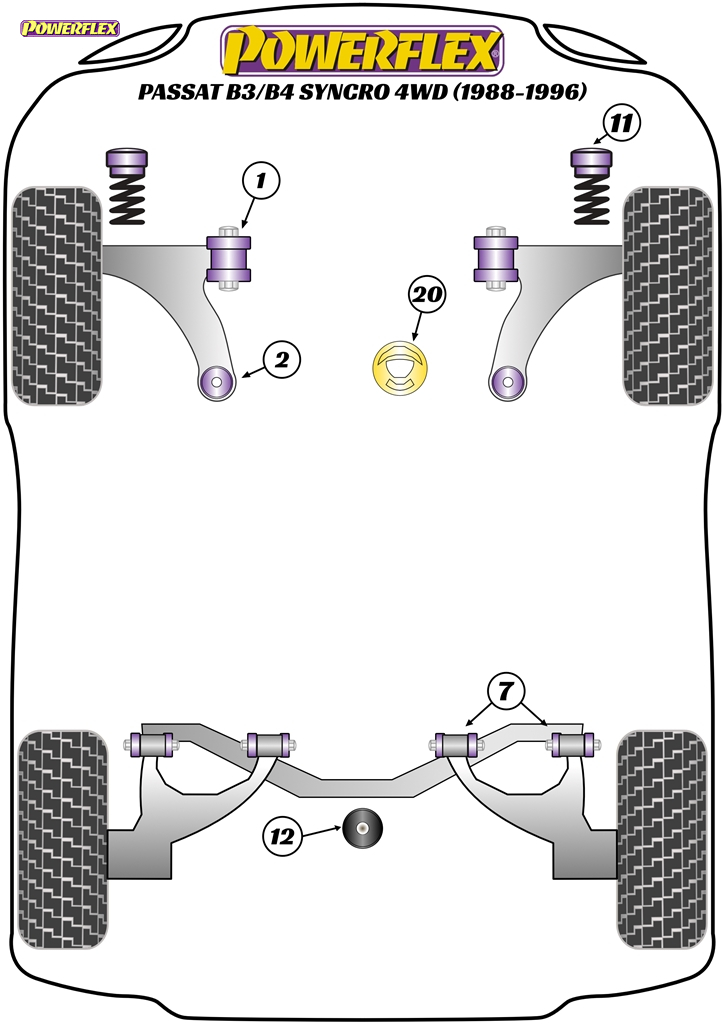 POWERFLEX

POWERFLEX

PASSAT B3/B4 SYNCRO 4WD (1988-1996)

11

1

20

2

7

12