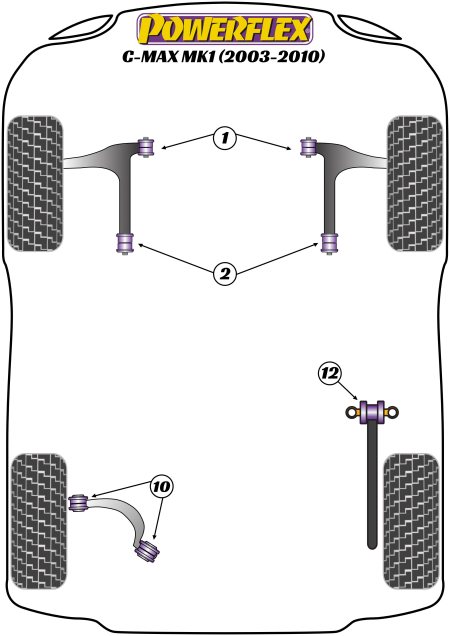 POWERFLEX
C-MAX MK1 (2003-2010)

1

2

12

10