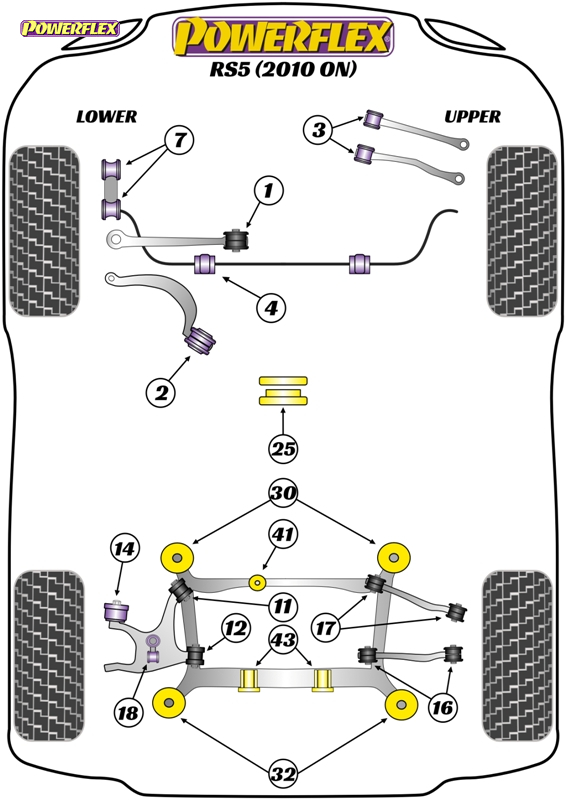 POWERFLEX

POWERFLEX

RS5 (2010 ON)

LOWER

UPPER

7

3

1

4

2

25

30

41

14

11

17

12

43

18

16

32