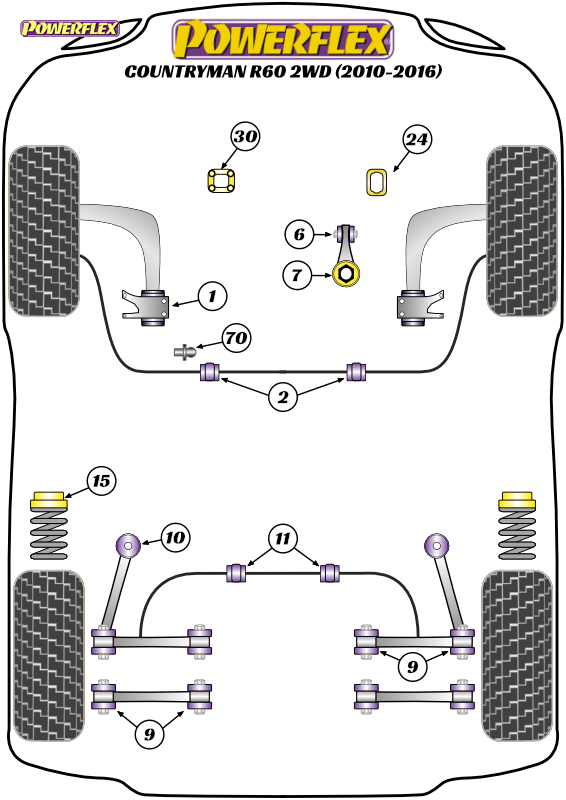 POWERFLEX

POWERFLEX

COUNTRYMAN R60 2WD (2010-2016)

30

24

6

7

1

70

2

15

10

11

9

9