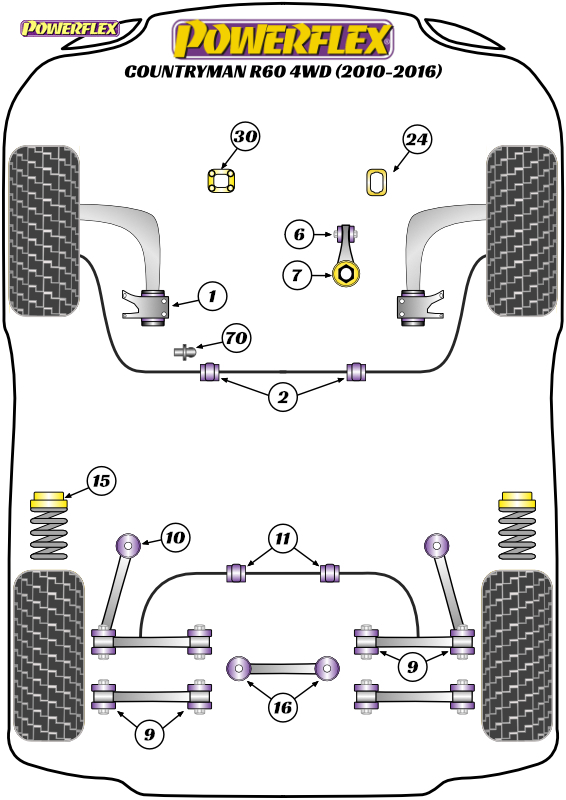 POWERFLEX
POWERFLEX
COUNTRYMAN R60 4WD (2010-2016)

30
24
6
7
1
70
2
15
10
11
9
16
9