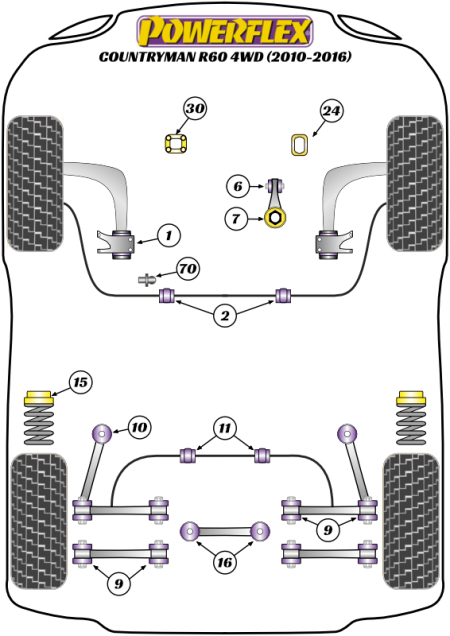 POWERFLEX
COUNTRYMAN R60 4WD (2010-2016)

30
24
6
7
1
70
2
15
10
11
9
16
9