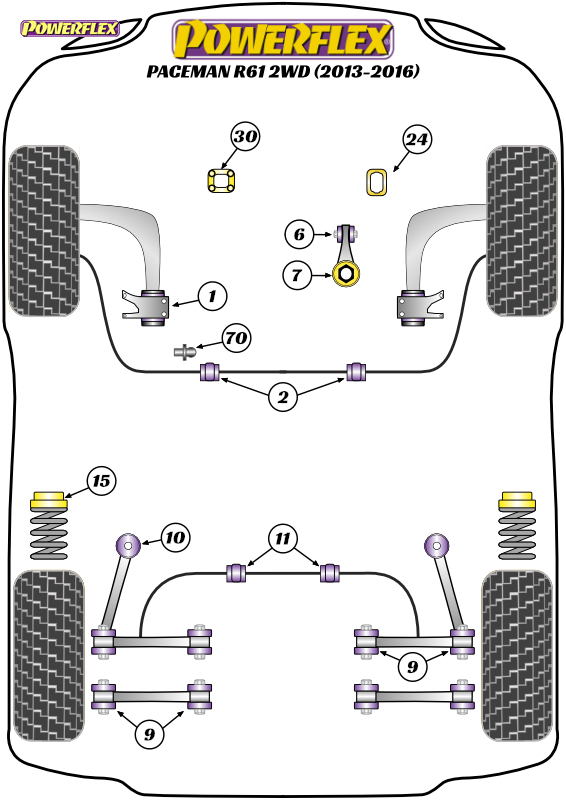 POWERFLEX

POWERFLEX
PACEMAN R61 2WD (2013-2016)

30
24
6
7
1
70
2
15
10
11
9
9