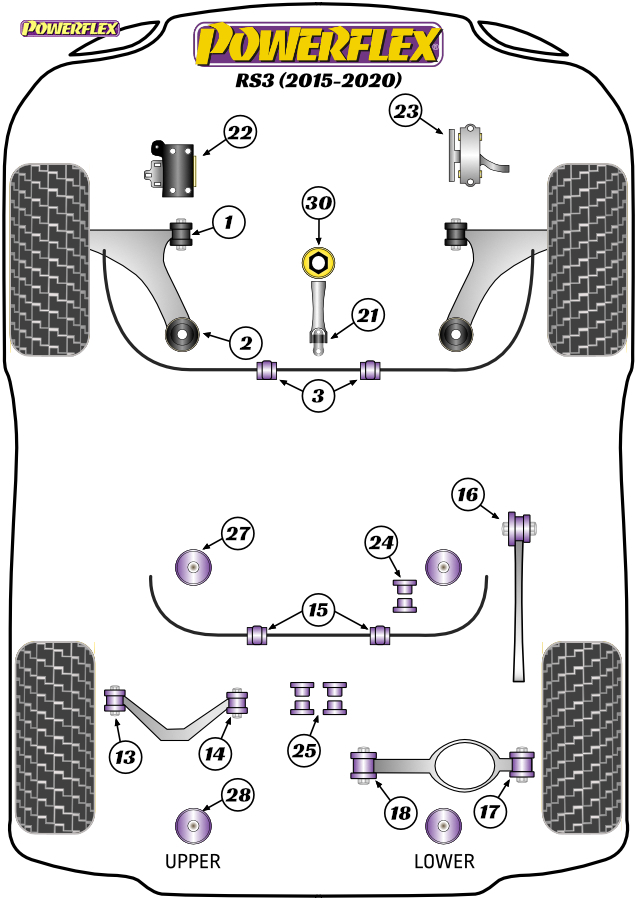 POWERFLEX

POWERFLEX

RS3 (2015-2020)

22

23

1

30

21

2

3

16

27

24

15

13

14

25

18

17

28

UPPER

LOWER