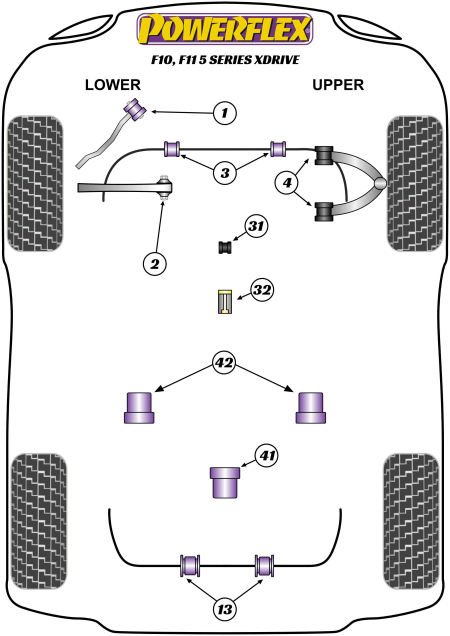 POWERFLEX

F10, F11 5 SERIES XDRIVE

LOWER

UPPER

1

3

4

2

31

32

42

41

13